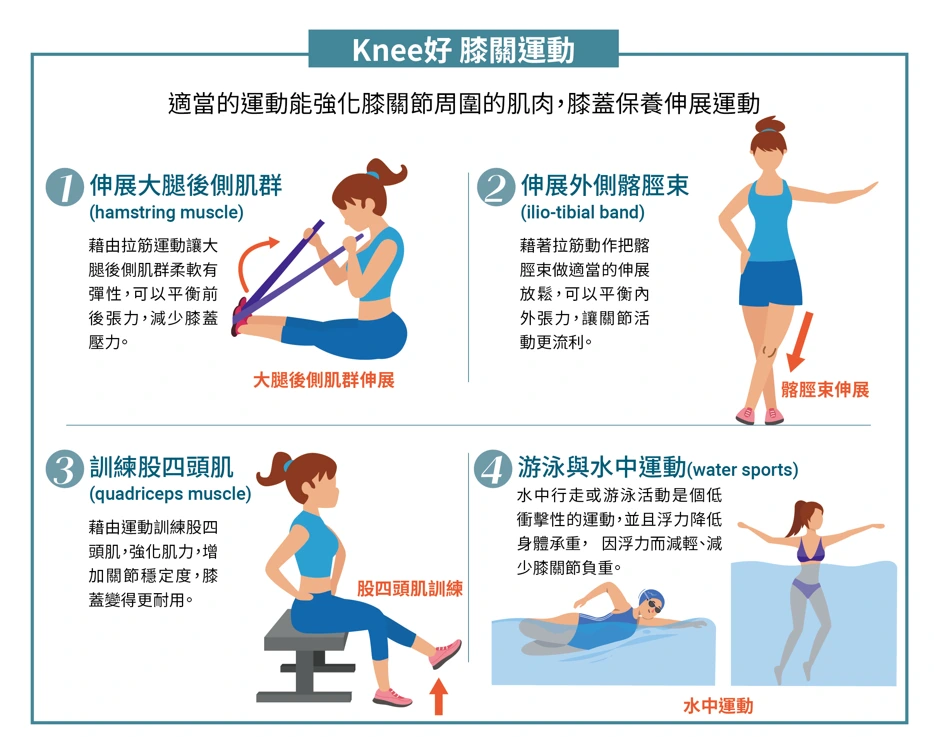 Knee好 膝關運動

適當的運動能強化膝關節周圍的肌肉，膝蓋保養伸展運動

1 伸展大腿後側肌群
(hamstring muscle)

藉由拉筋運動讓大腿後側肌群柔軟有彈性，可以平衡前後張力，減少膝蓋壓力。

大腿後側肌群伸展

2 伸展外側髂脛束
(ilio-tibial band)

藉著拉筋動作把髂脛束做適當的伸展放鬆，可以平衡內外張力，讓關節活動更流利。

髂脛束伸展

3 訓練股四頭肌
(quadriceps muscle)

藉由運動訓練股四頭肌，強化肌力，增加關節穩定度，膝蓋變得更耐用。

股四頭肌訓練

4 游泳與水中運動(water sports)

水中行走或游泳活動是個低衝擊性的運動，並且浮力降低身體承重， 因浮力而減輕、減少膝關節負重。

水中運動